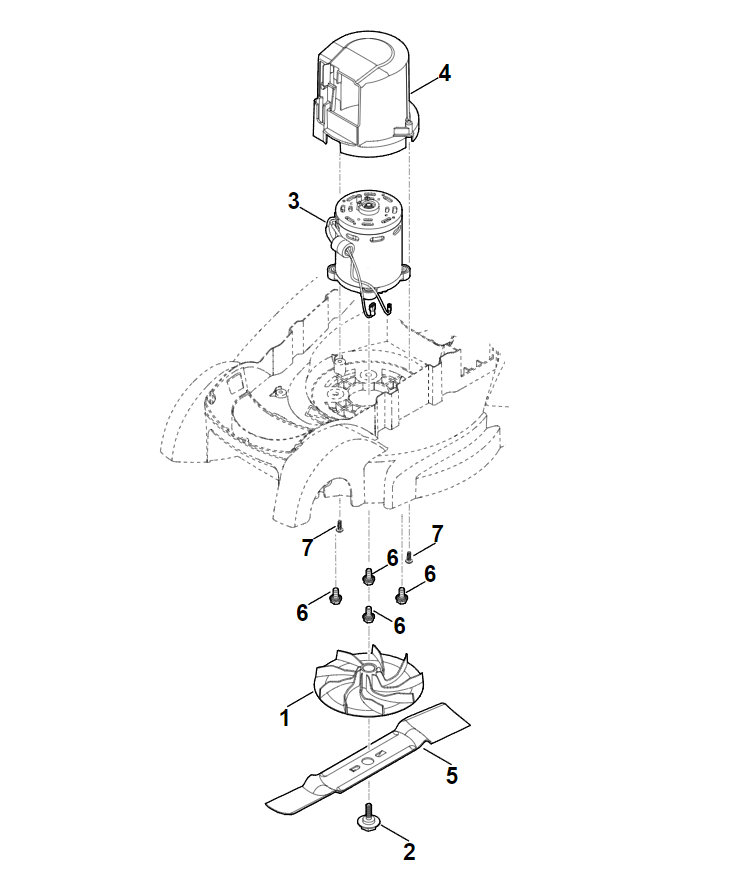 4
3
7
7
6
6
6
6
1
5
2