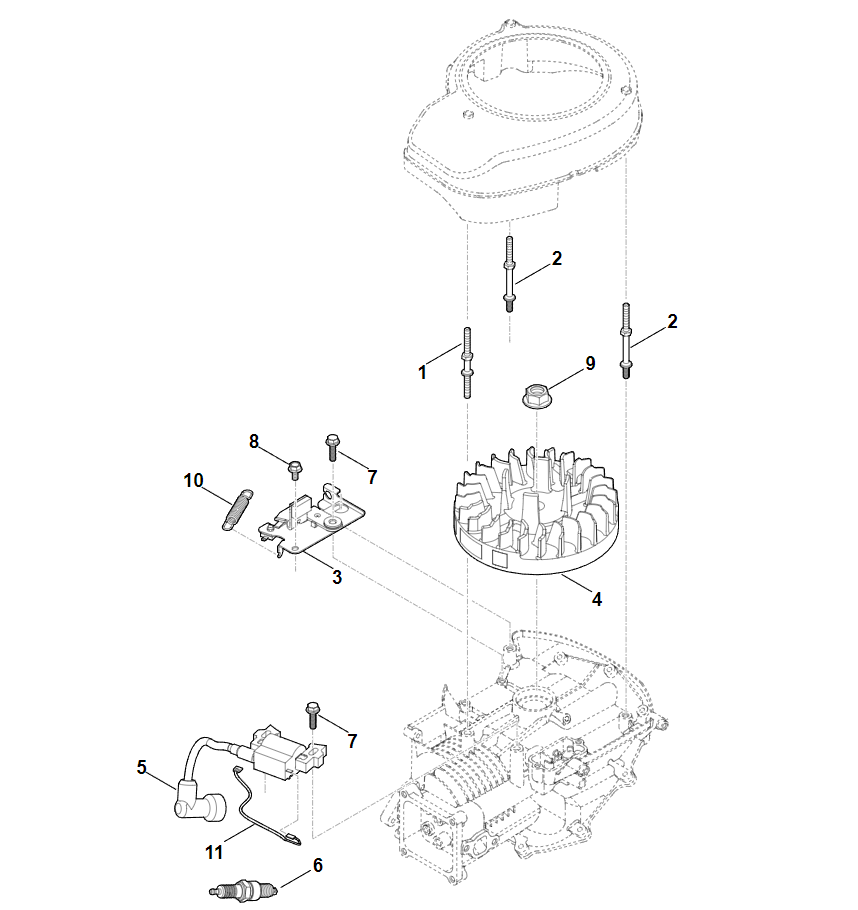 2
2
1
9
8
7
10
3
4
7
5
11
6