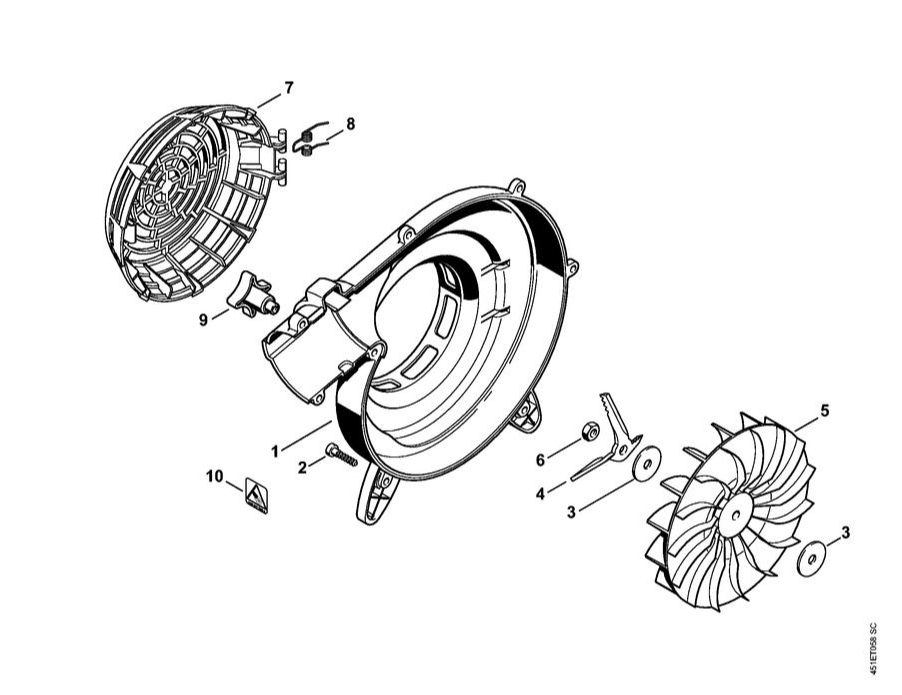 7
8
9
1
2
10
6
4
3
5
3
451ET058 SC