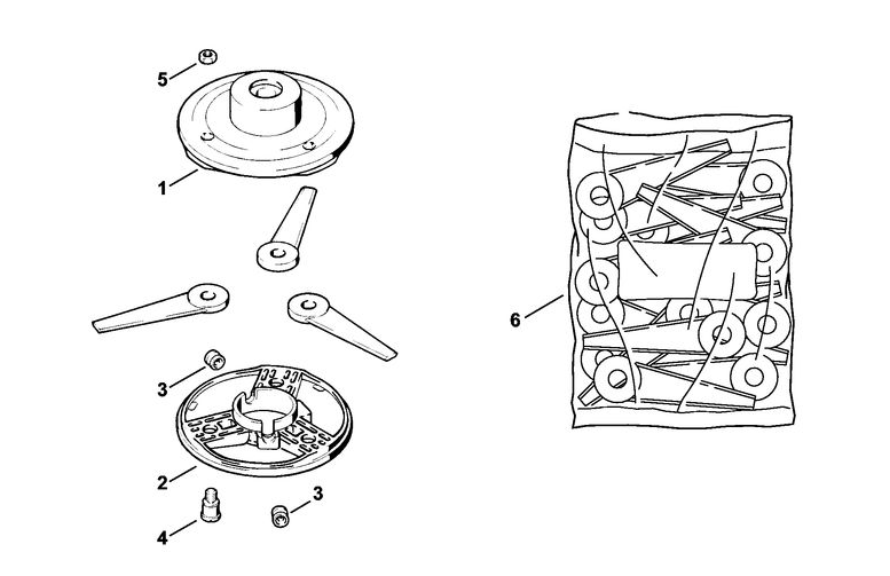 5
1
3
2
4
3
6