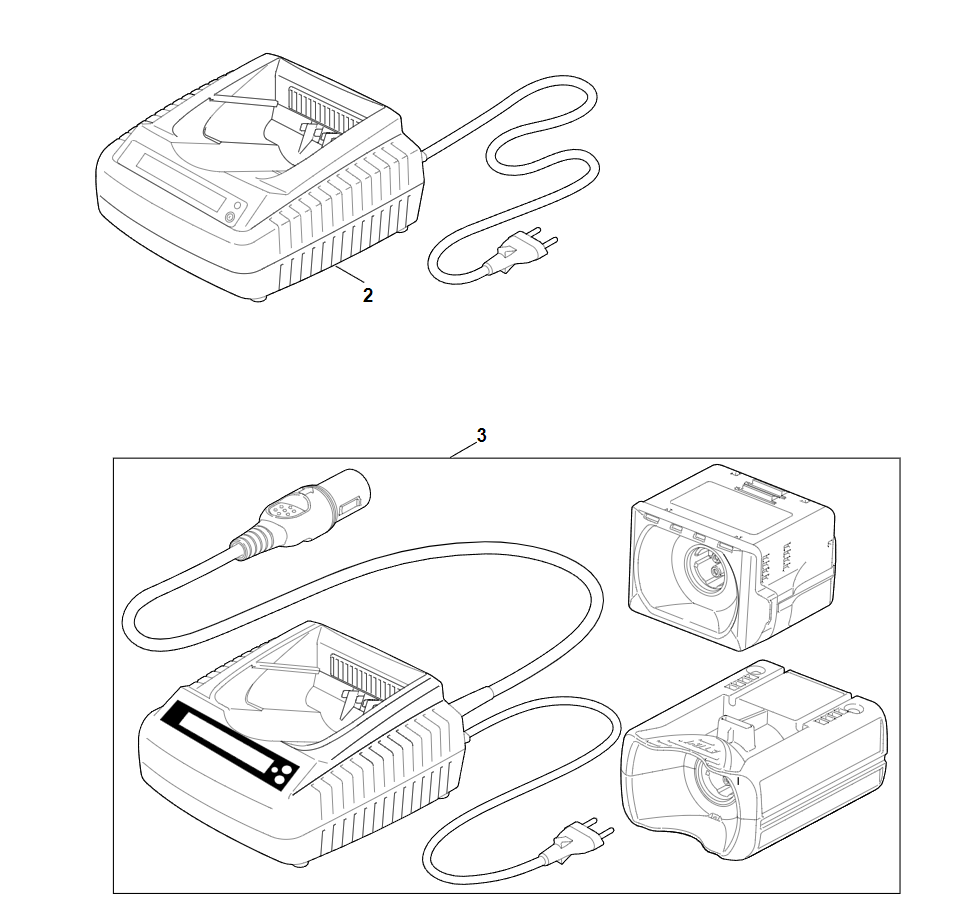 2

3