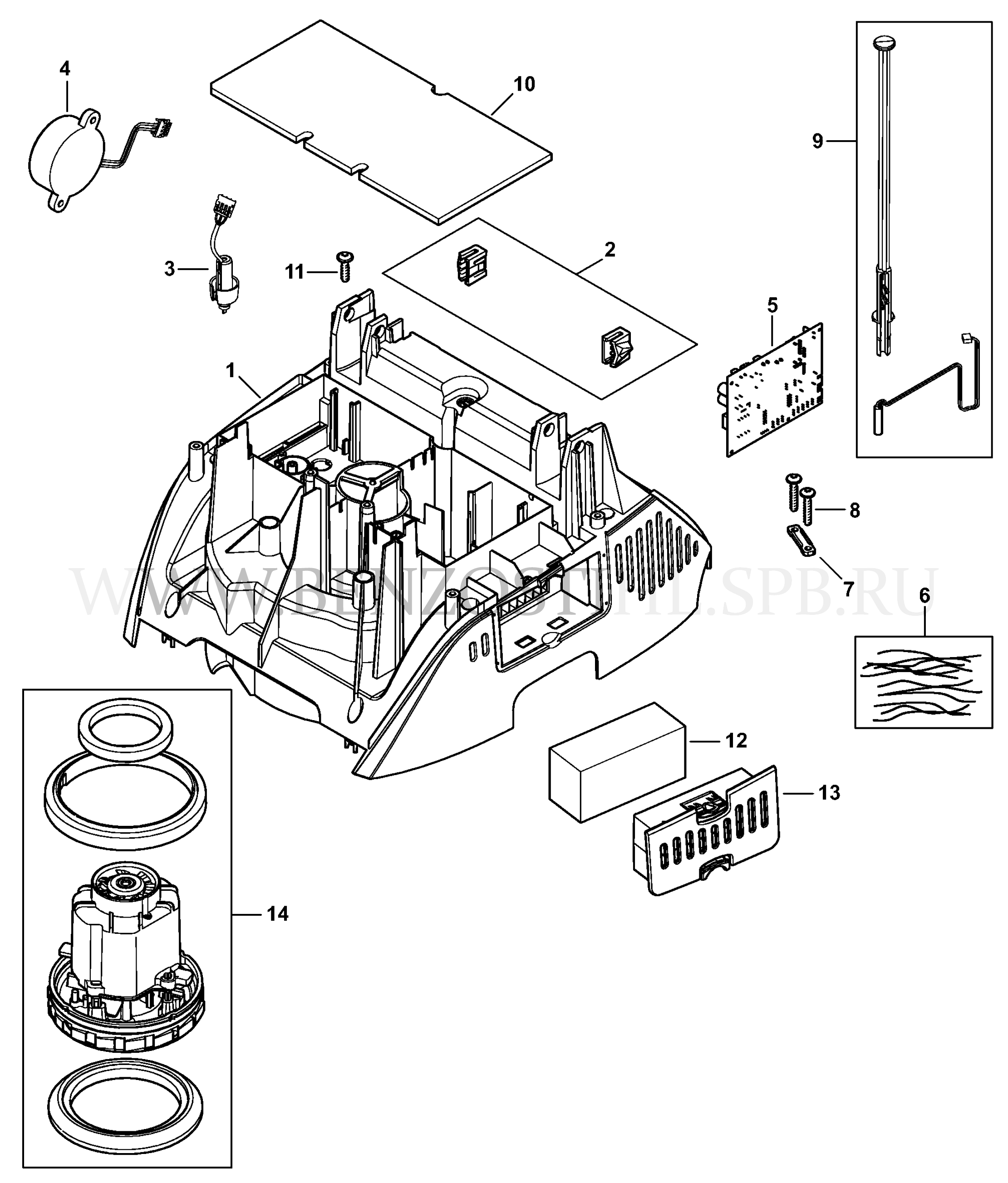 4

10

9

3

11

2

5

1

8

7

WWW.BENZOSTIHL.SPB.RU

6

12

13

14