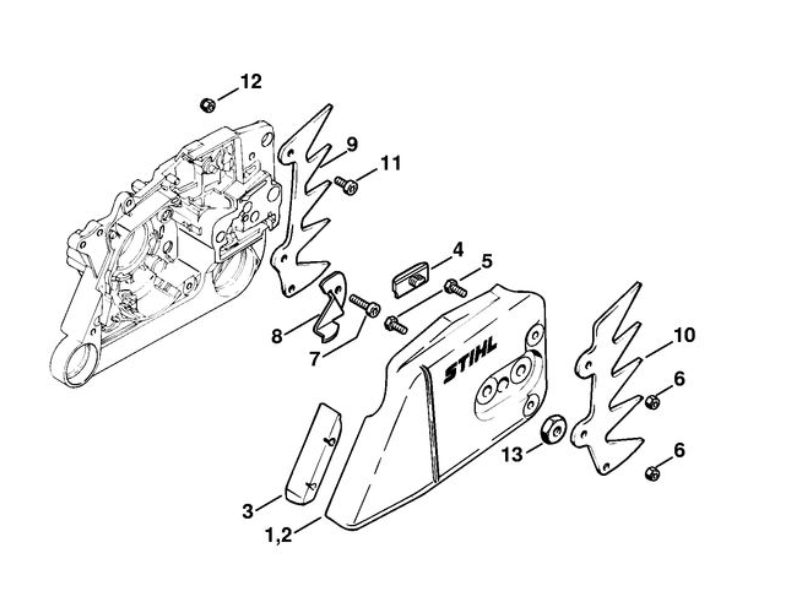 12
9
11
4
5
8
7
STIHL
10
6
13
6
3
1,2