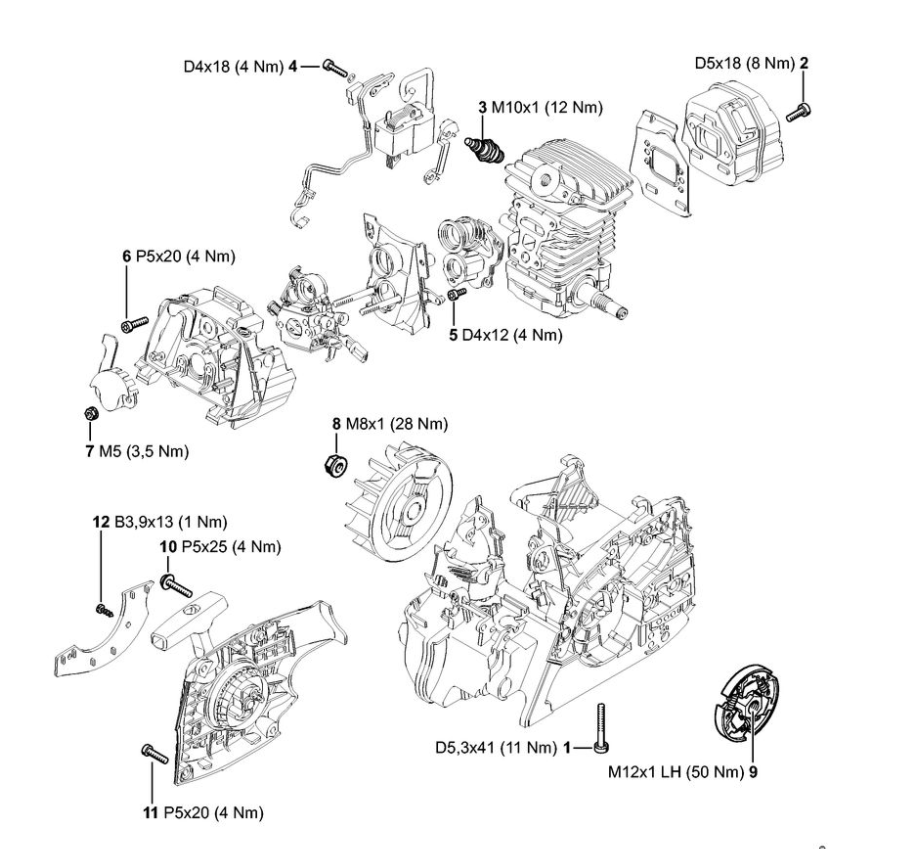 D4x18 (4 Nm) 4

D5x18 (8 Nm) 2

3 M10x1 (12 Nm)

6 P5x20 (4 Nm)

5 D4x12 (4 Nm)

7 M5 (3,5 Nm)

8 M8x1 (28 Nm)

12 B3,9x13 (1 Nm)

10 P5x25 (4 Nm)

D5,3x41 (11 Nm) 1

M12x1 LH (50 Nm) 9

11 P5x20 (4 Nm)