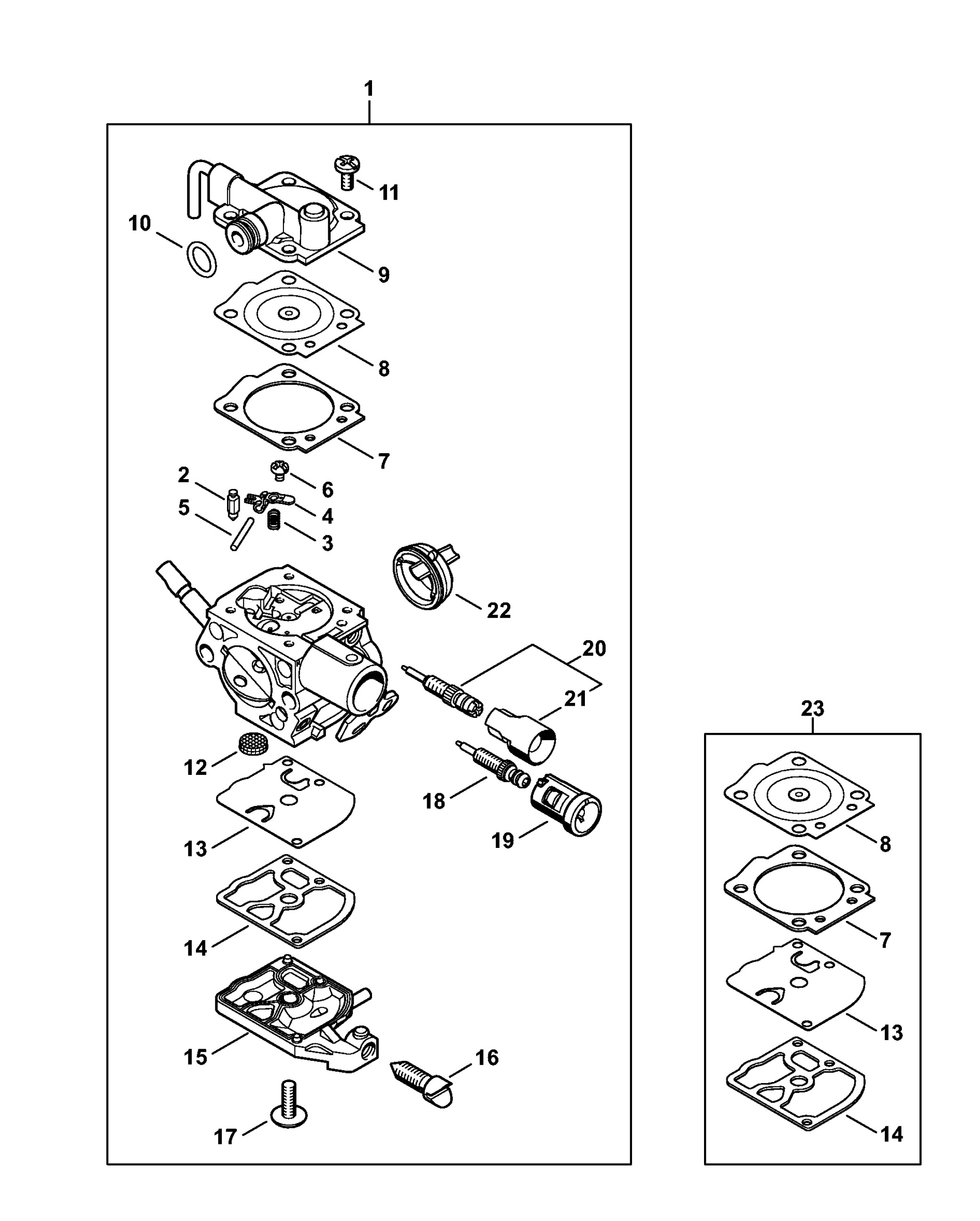 1
11
10
9
8
7
2
6
5
4
3
22
20
21
12
18
13
19
14
15
16
17
23
8
7
13
14