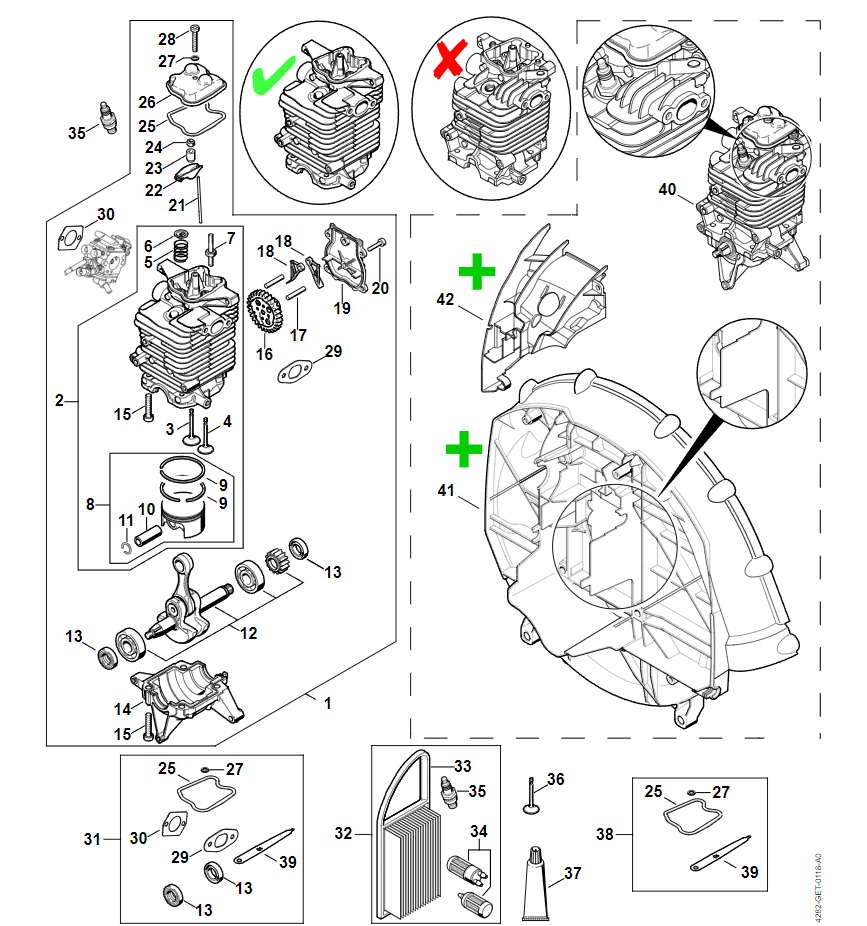 28
27
26
25
24
23
22
21
35
30
6
5
7
18
18
20
19
17
16
29
2
15
3
4
8
9
9
10
11
13
12
13
14
15
1
40
42
41
25
27
31
30
29
39
13
13
32
33
35
34
36
37
38
25
27
39
4282-GET-0118-A0