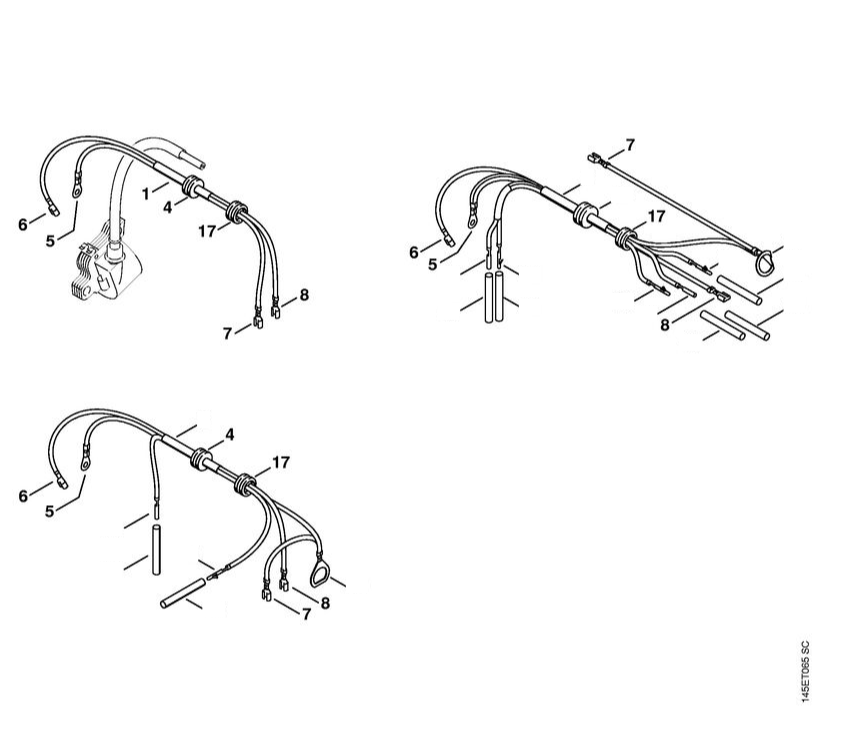 1
4
17
6
5
8
7

7
17
6
5
8

4
17
6
5
8
7

145ET065 SC