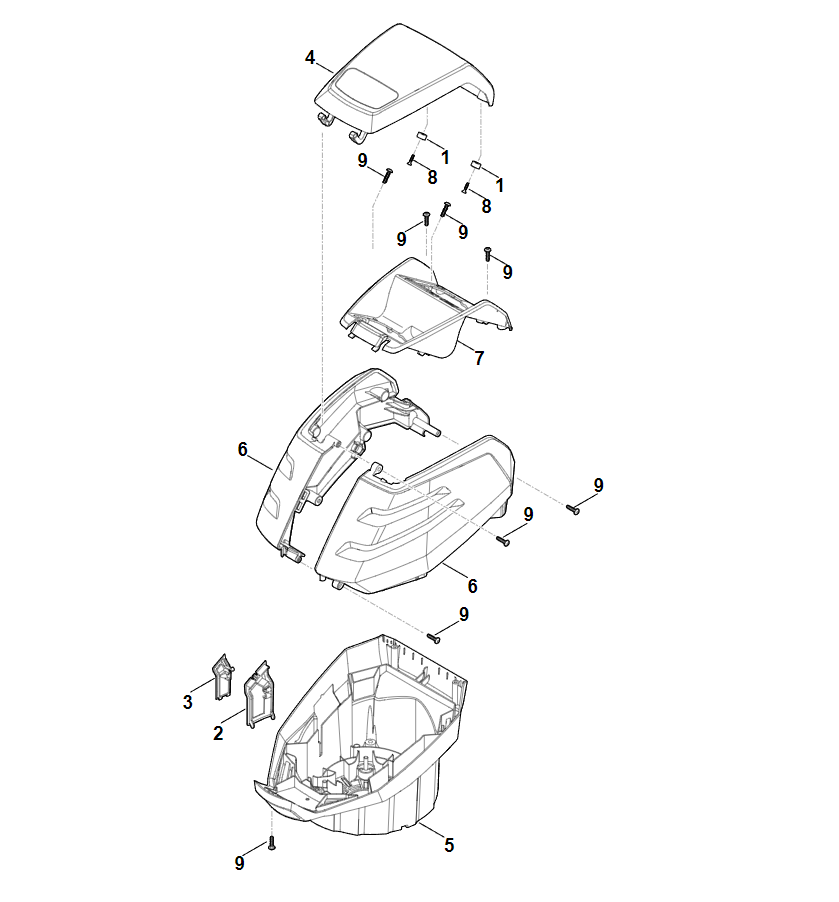 4
9
1
8
1
8
9
9
9
7
6
9
9
6
9
3
2
5
9