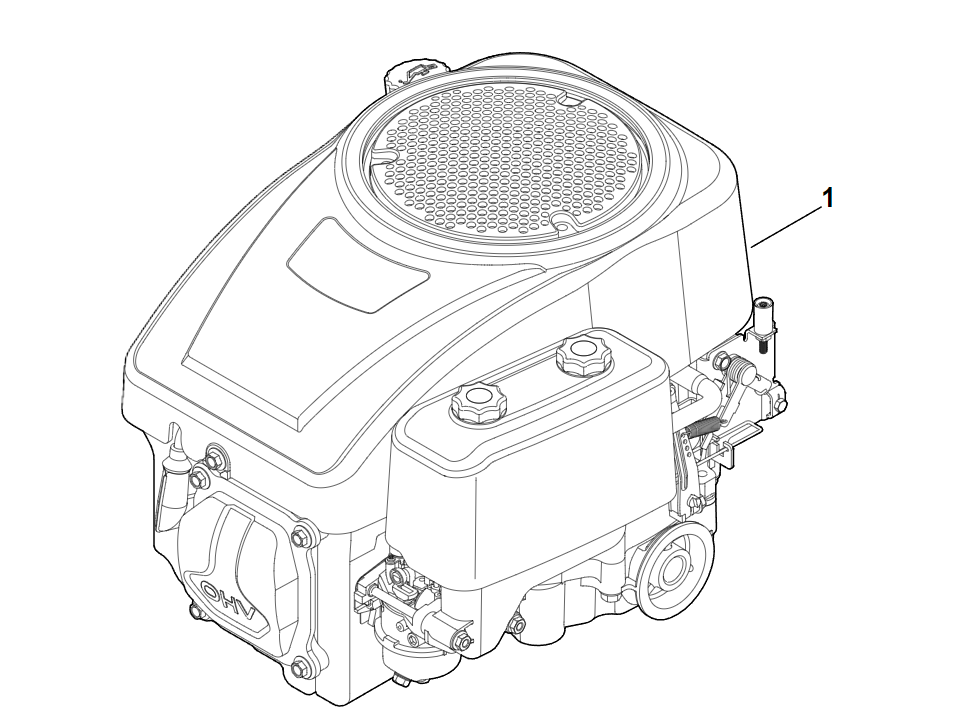 1

OHV