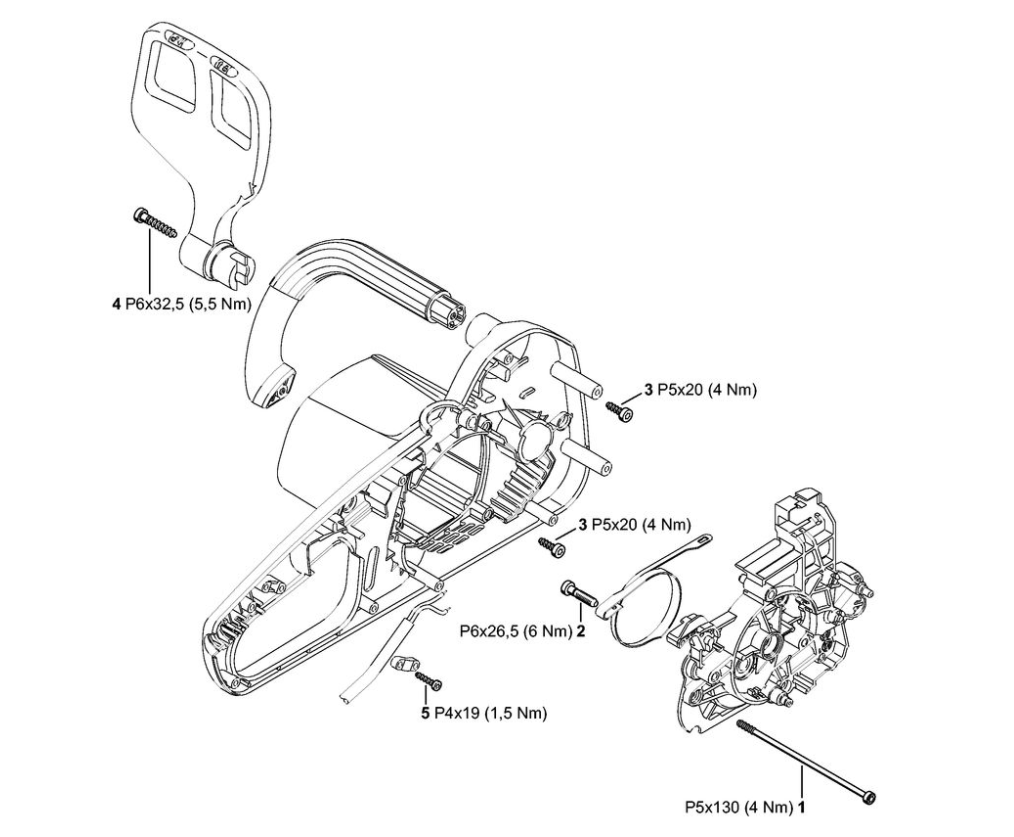 4 P6x32,5 (5,5 Nm)

3 P5x20 (4 Nm)

3 P5x20 (4 Nm)

P6x26,5 (6 Nm) 2

5 P4x19 (1,5 Nm)

P5x130 (4 Nm) 1