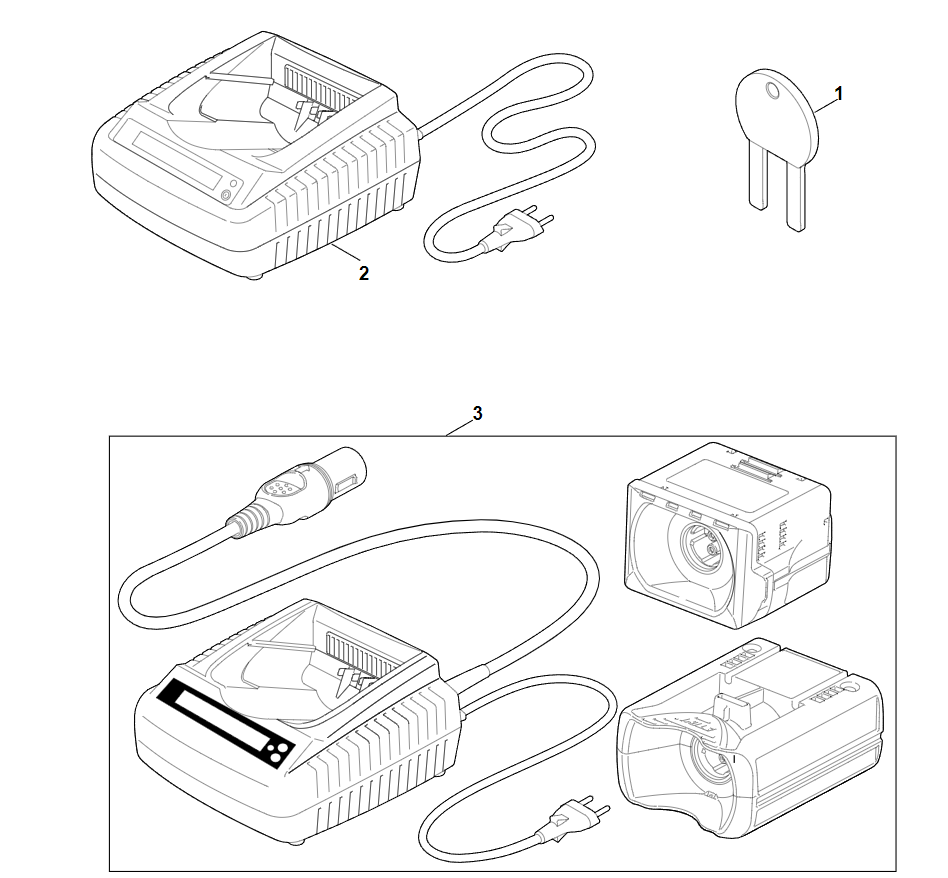 1
2
3