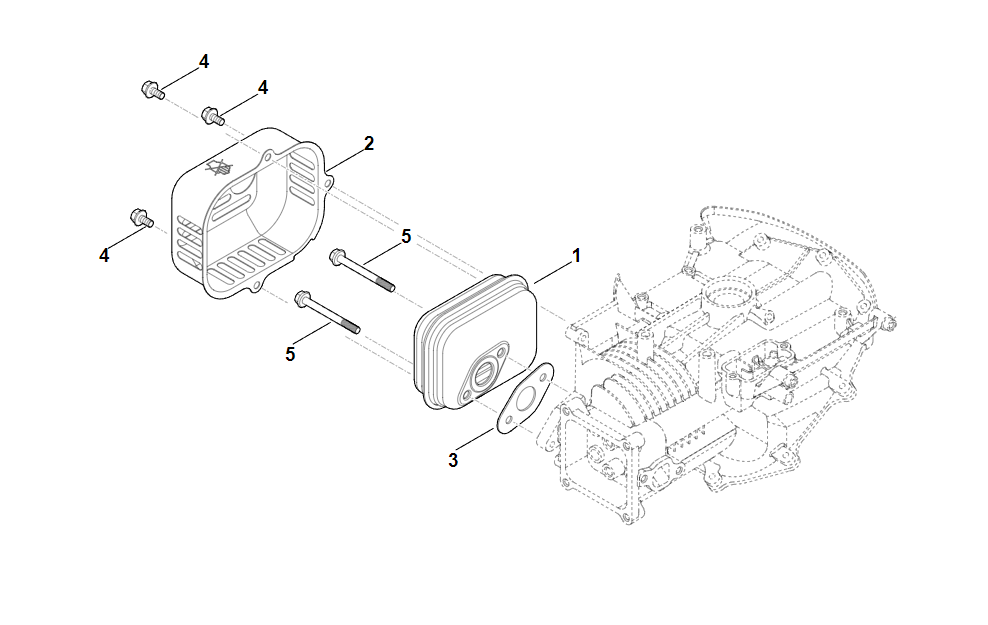 4
4
2
4
5
1
5
3