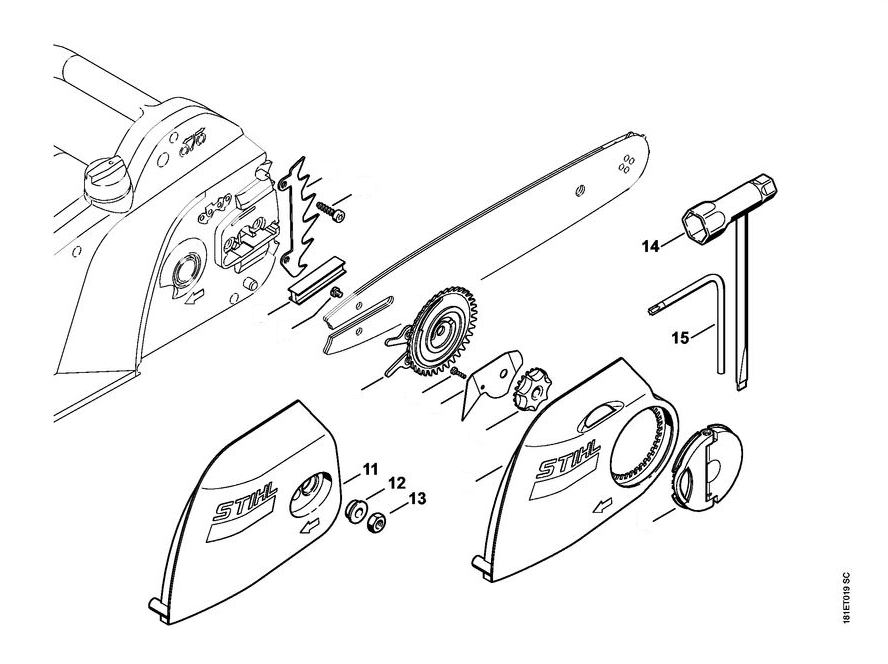 14

15

11

12

13

STIHL

STIHL

181ET019 SC