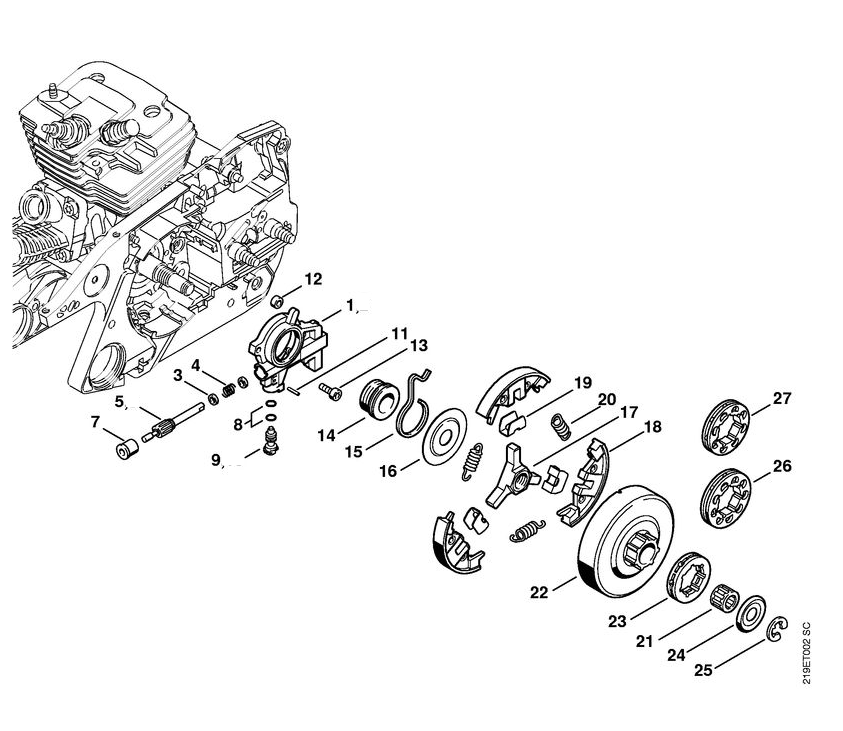 12
1
11
13
4
3
5
7
8
9
14
15
16
19
20
17
18
27
26
22
23
21
24
25
219ET002 SC