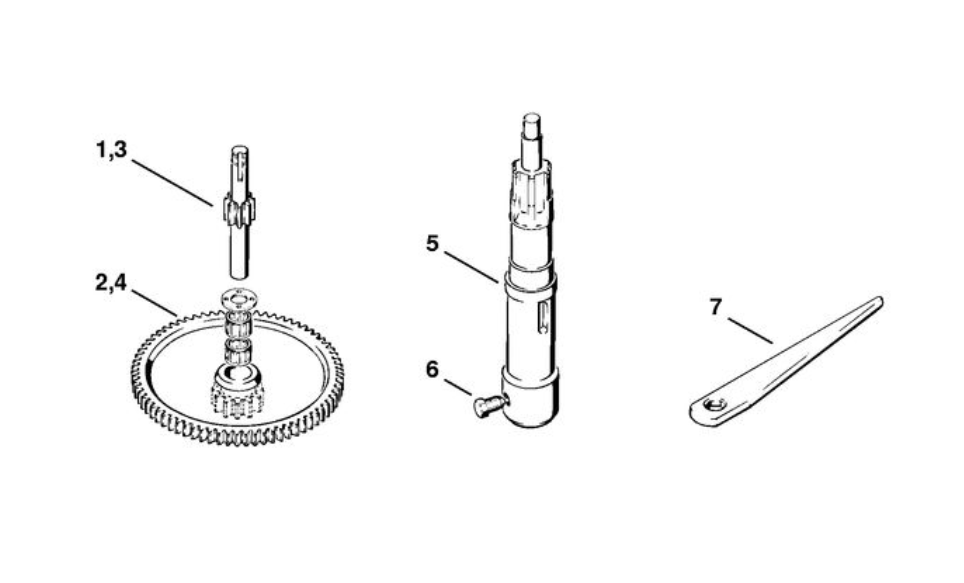 1,3

2,4

5

6

7