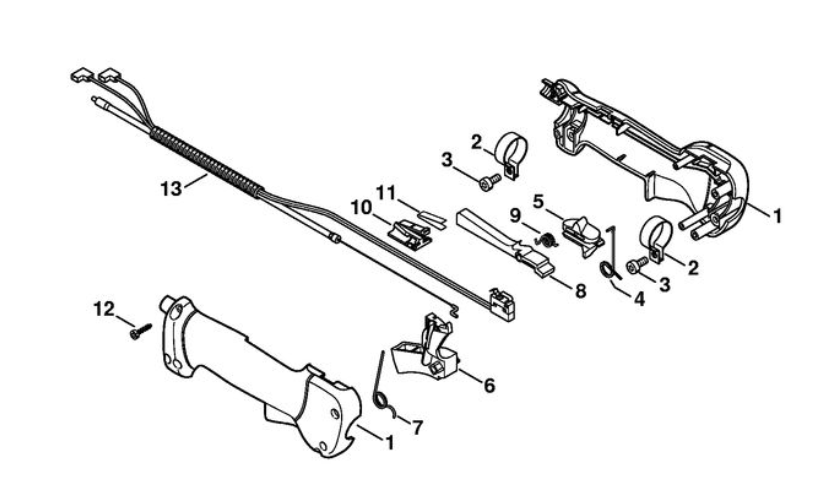 13
2
3
11
10
5
9
1
2
3
8
4
12
6
7
1