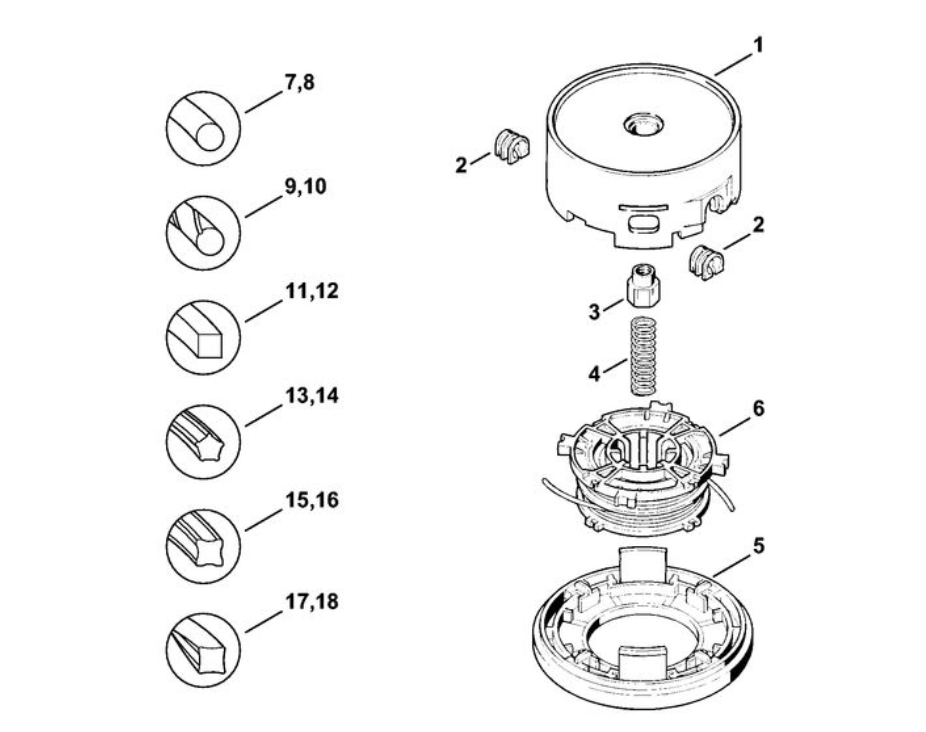 7,8
9,10
11,12
13,14
15,16
17,18
1
2
2
3
4
6
5