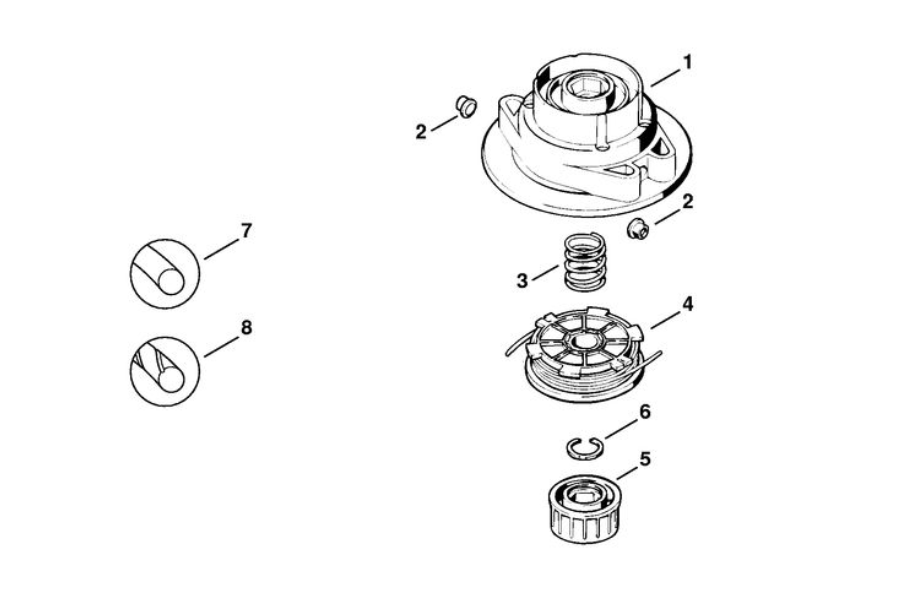 1
2
2
7
3
4
8
6
5