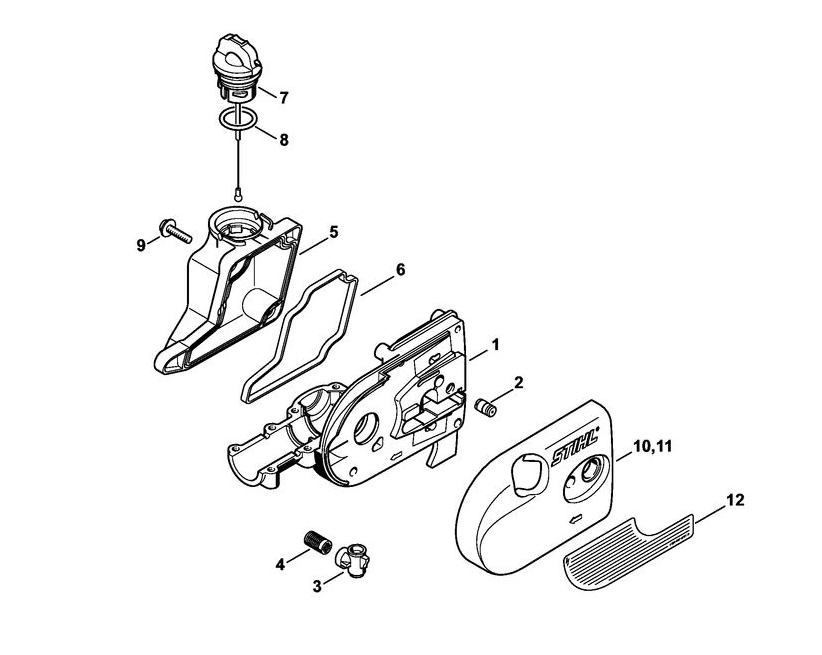 7
8
9
5
6
1
2
STIHL
10,11
12
4
3