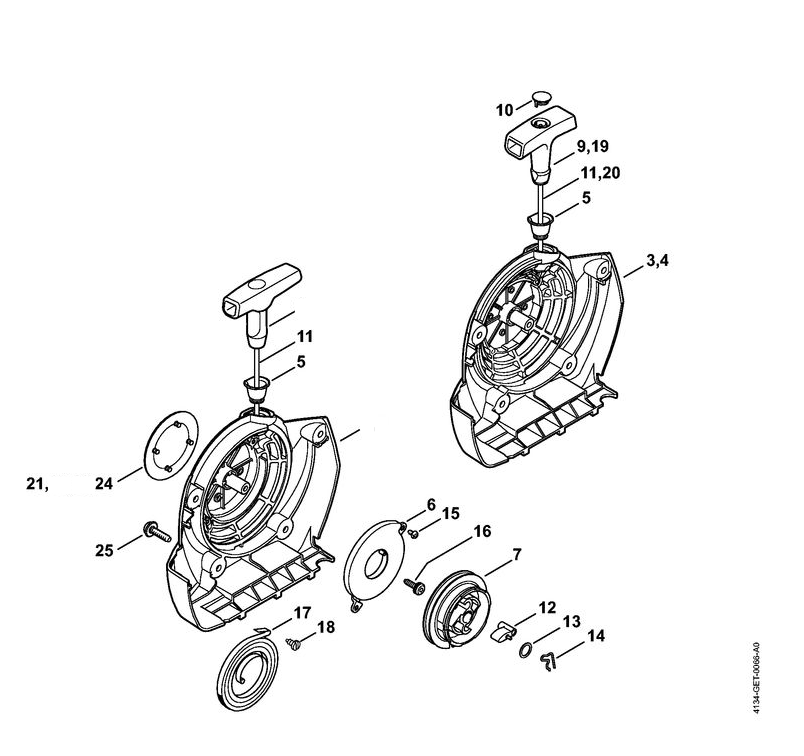 10
9,19
11,20
5
3,4
11
5
21,
24
25
6
15
16
7
12
13
14
17
18
4134-GET-0066-A0